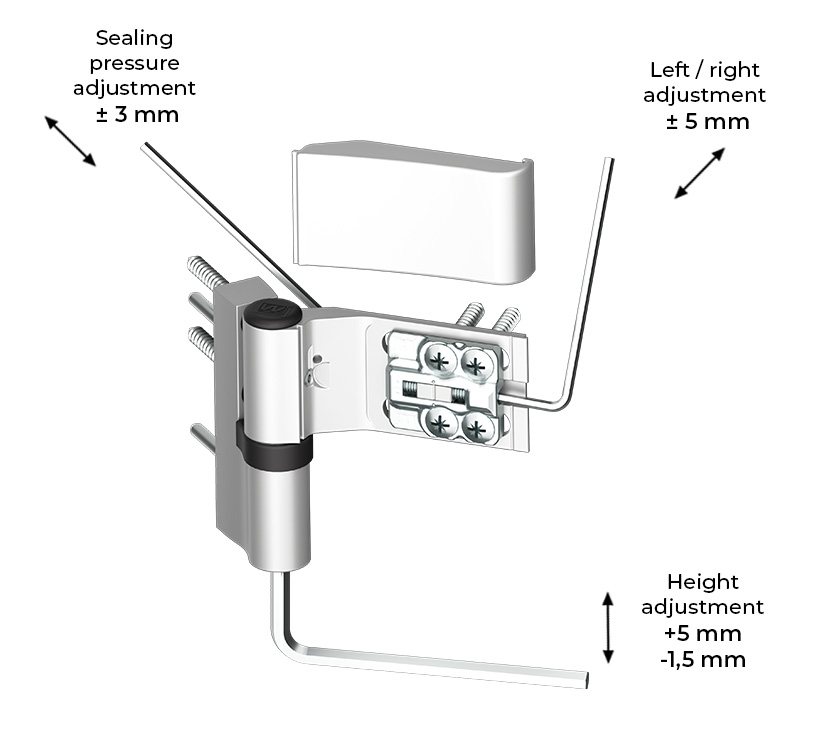 Sealing pressure adjustment
± 3 mm

Left / right adjustment
± 5 mm

Height adjustment
+5 mm
-1,5 mm